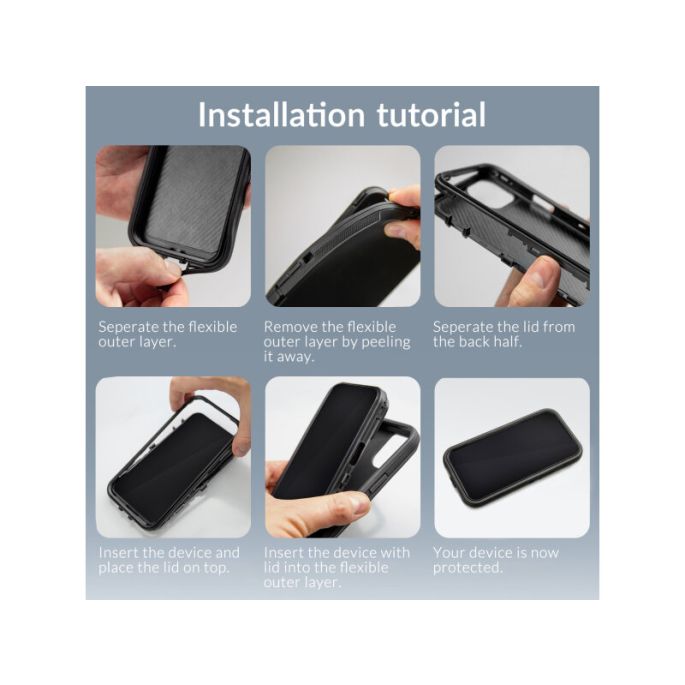 Installation tutorial

Seperate the flexible outer layer.

Remove the flexible outer layer by peeling it away.

Seperate the lid from the back half.

Insert the device and place the lid on top.

Insert the device with lid into the flexible outer layer.

Your device is now protected.